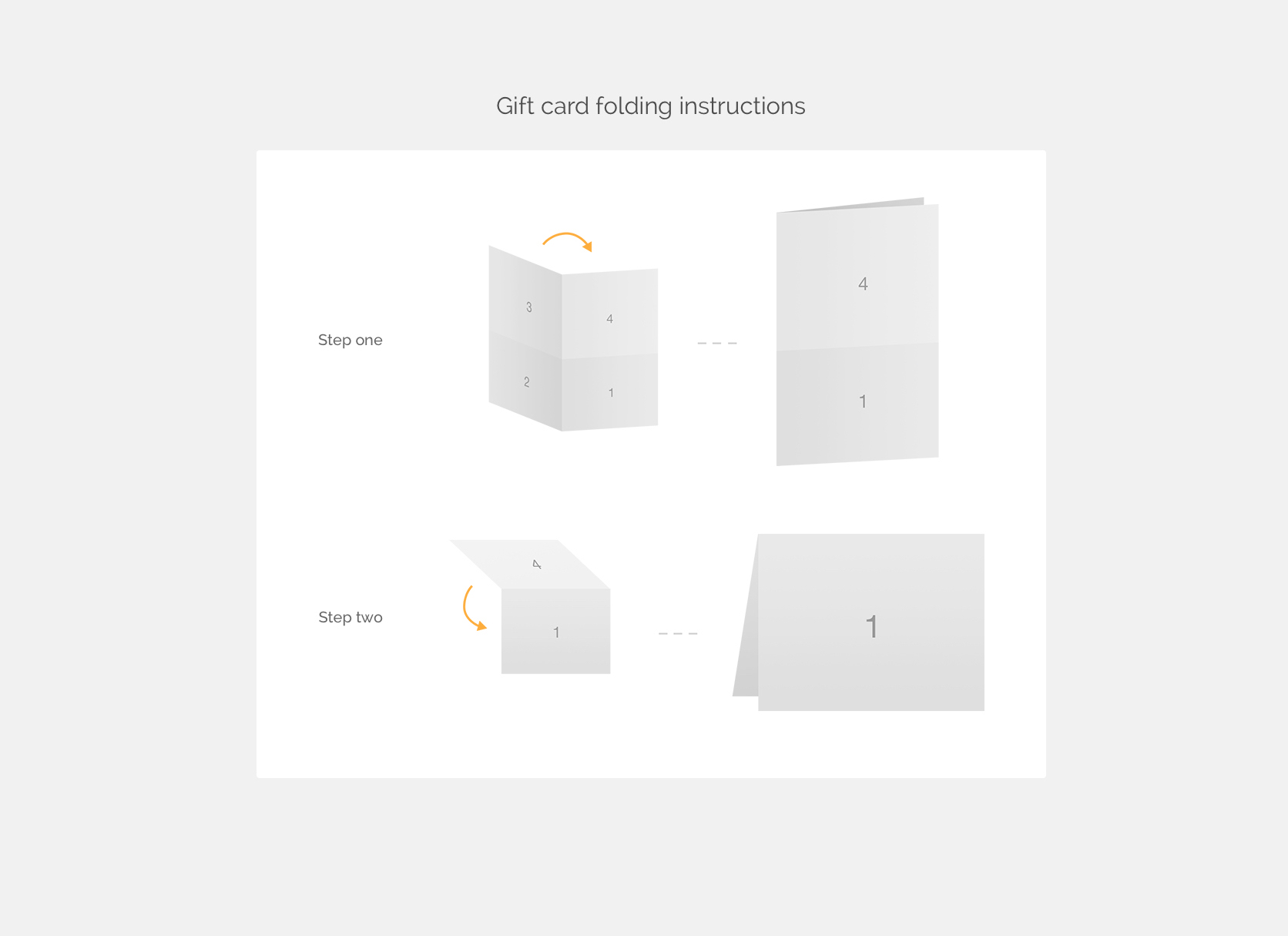 Gift card folding instructions

Step one

3

4

2

1

4

1

Step two

4

1

1